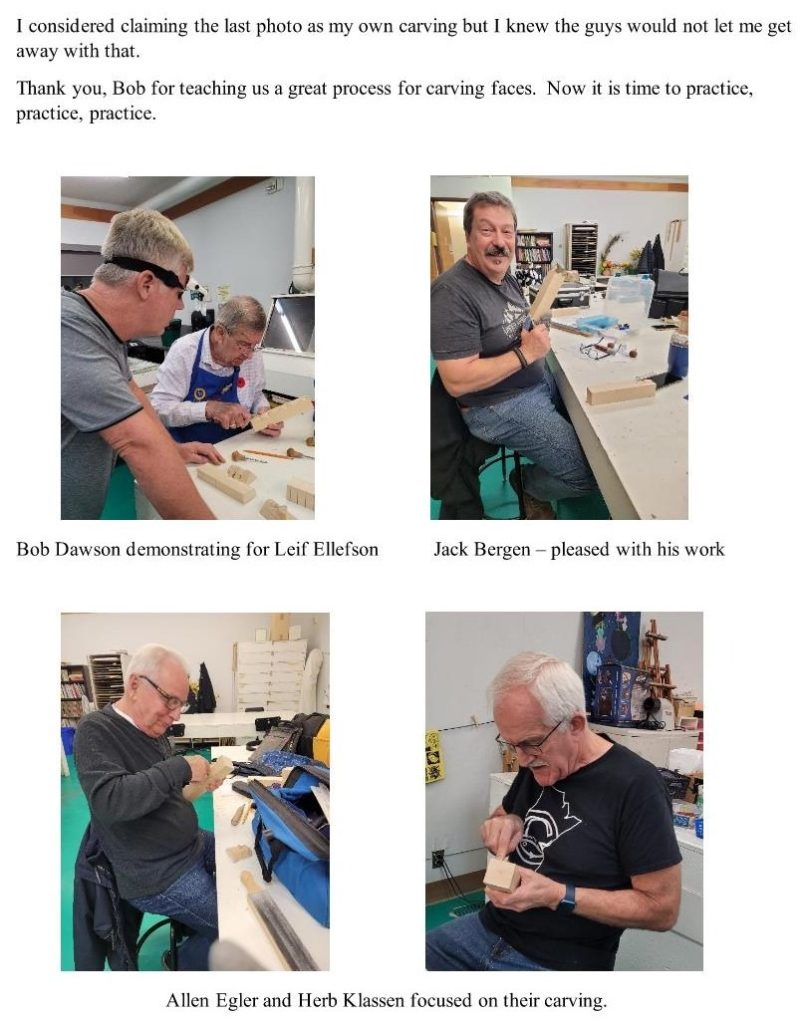 I considered claiming the last photo as my own carving but I knew the guys would not let me get away with that.

Thank you, Bob for teaching us a great process for carving faces. Now it is time to practice, practice, practice.

Bob Dawson demonstrating for Leif Ellefson

Jack Bergen – pleased with his work

Allen Egler and Herb Klassen focused on their carving.